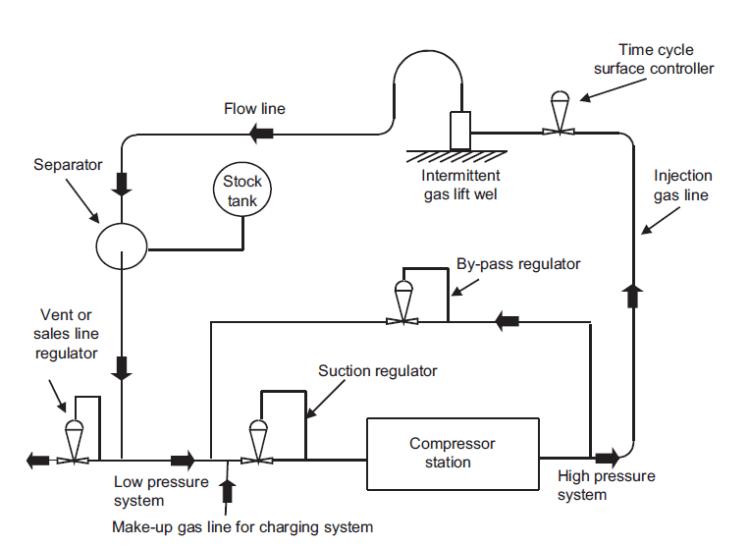 Time cycle surface controller

Flow line

Separator

Stock tank

Intermittent gas lift wel

Injection gas line

By-pass regulator

Vent or sales line regulator

Suction regulator

Compressor station

Low pressure system

High pressure system

Make-up gas line for charging system